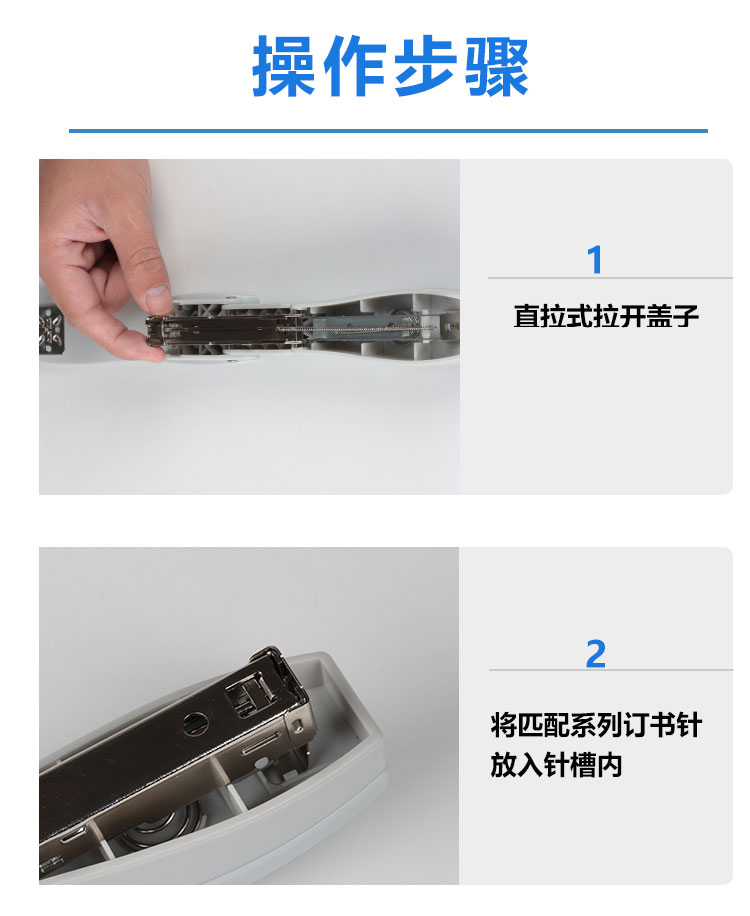 操作步骤

1

直拉式拉开盖子

2

将匹配系列订书针放入针槽内